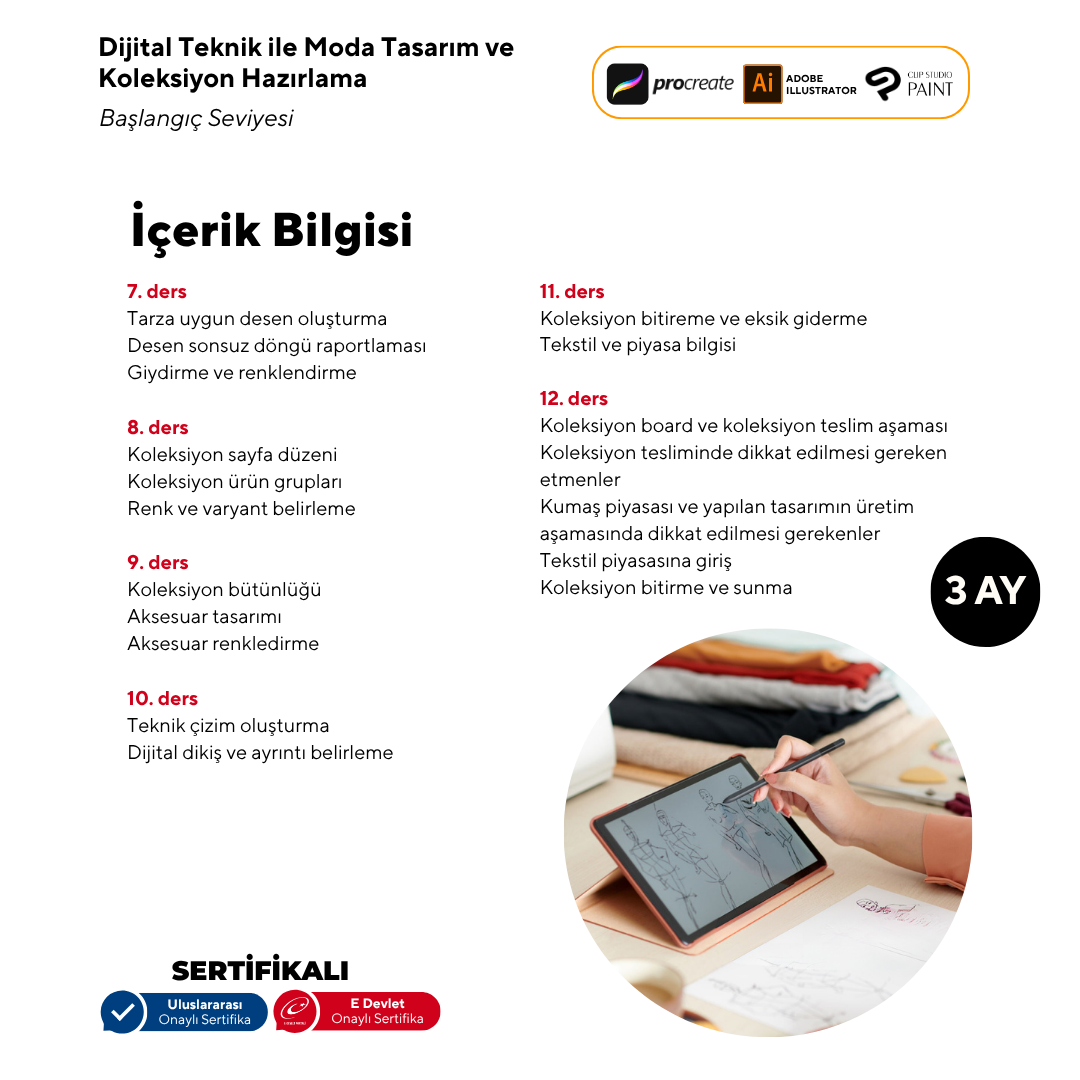 Dijital Teknik ile Moda Tasarım ve Koleksiyon Hazırlama

Başlangıç Seviyesi

procreate

Ai ADOBE ILLUSTRATOR

CLIP STUDIO PAINT

İçerik Bilgisi

7. ders
Tarza uygun desen oluşturma
Desen sonsuz döngü raportlaması
Giydirme ve renklendirme

8. ders
Koleksiyon sayfa düzeni
Koleksiyon ürün grupları
Renk ve varyant belirleme

9. ders
Koleksiyon bütünlüğü
Aksesuar tasarımı
Aksesuar renkledirme

10. ders
Teknik çizim oluşturma
Dijital dikiş ve ayrıntı belirleme

11. ders
Koleksiyon bitireme ve eksik giderme
Tekstil ve piyasa bilgisi

12. ders
Koleksiyon board ve koleksiyon teslim aşaması
Koleksiyon tesliminde dikkat edilmesi gereken etmenler
Kumaş piyasası ve yapılan tasarımın üretim aşamasında dikkat edilmesi gerekenler
Tekstil piyasasına giriş
Koleksiyon bitirme ve sunma

3 AY

SERTİFİKALI

Uluslararası Onaylı Sertifika

E Devlet Onaylı Sertifika